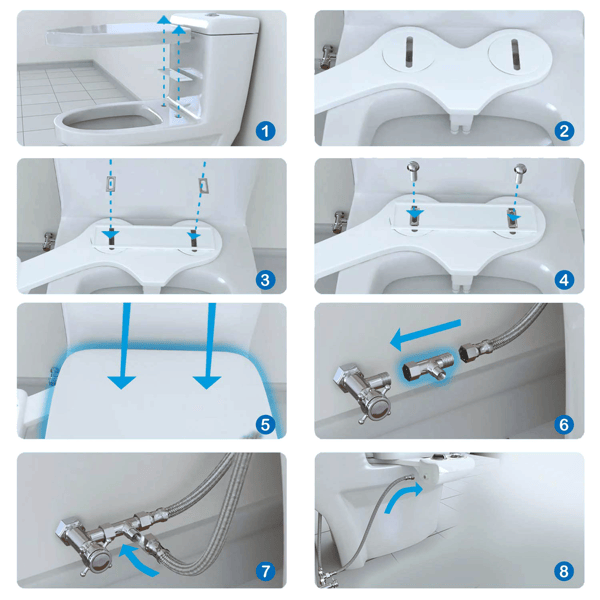 1
2
3
4
5
6
7
8