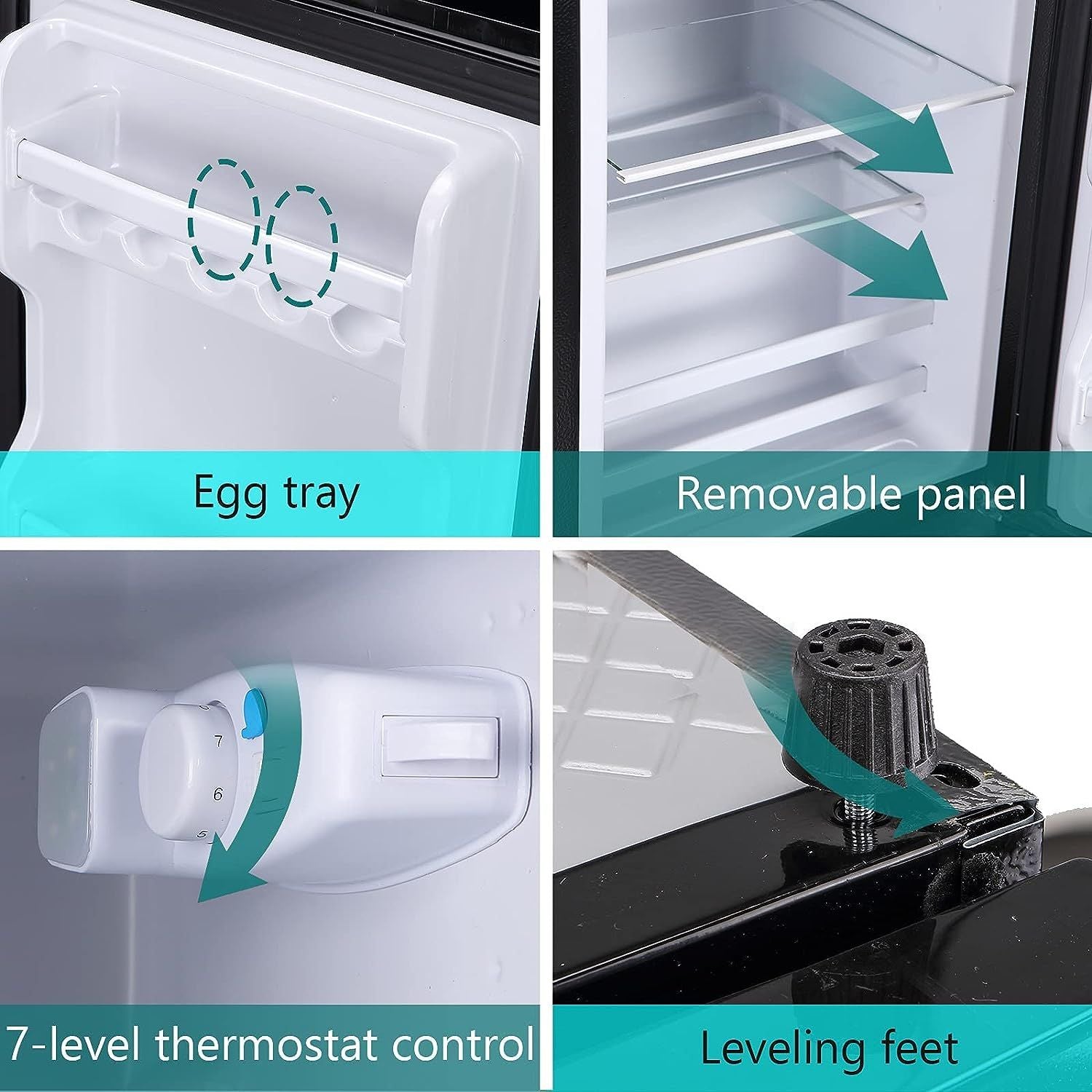 Egg tray

Removable panel

7
6
5

7-level thermostat control

Leveling feet