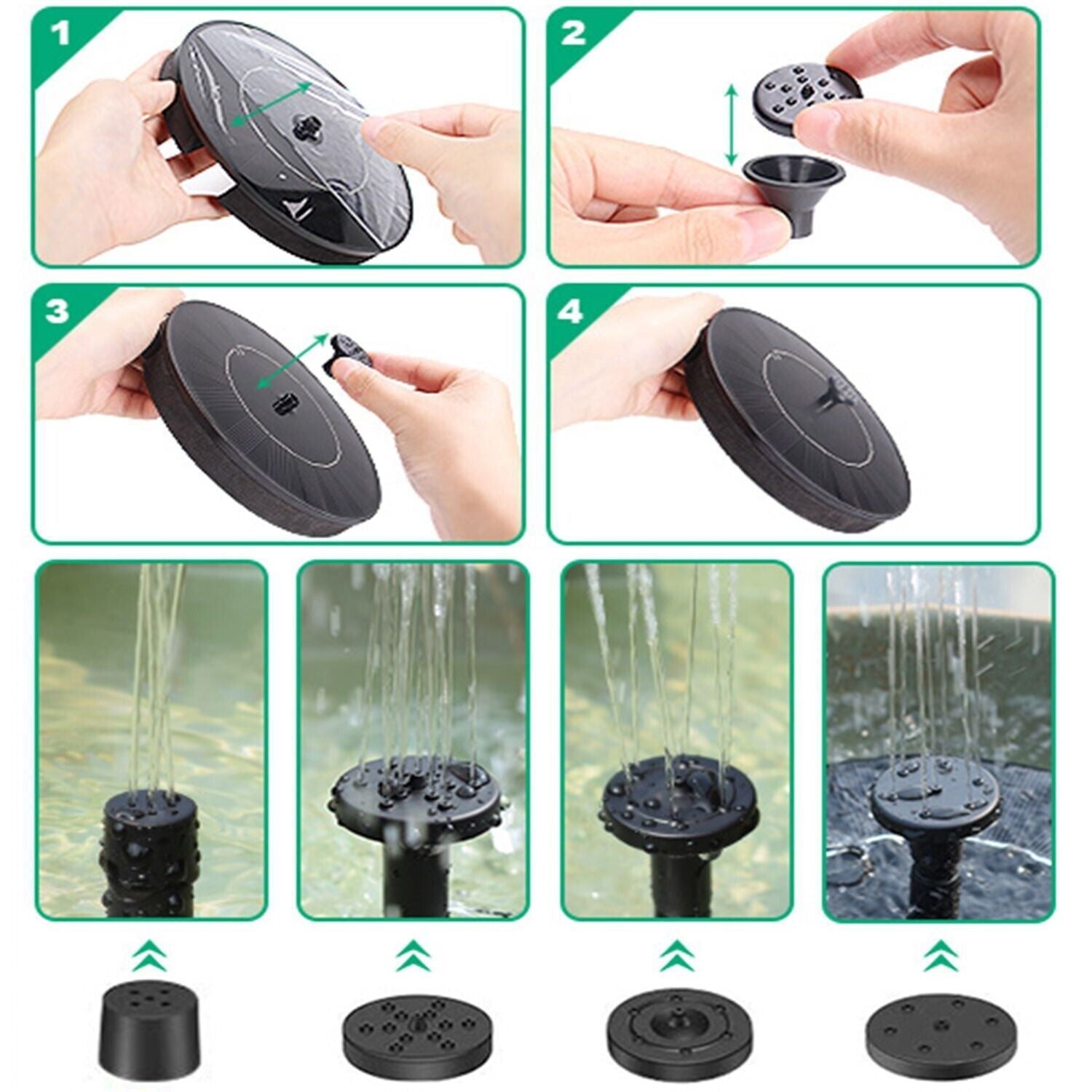 1

2

3

4