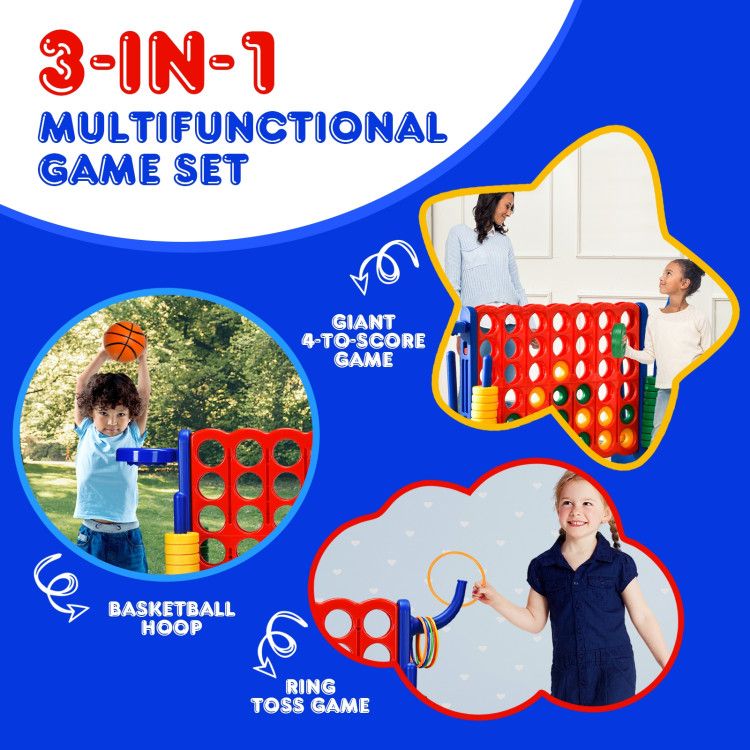 3-IN-1
MULTIFUNCTIONAL GAME SET

GIANT 4-TO-SCORE GAME

BASKETBALL HOOP

RING TOSS GAME