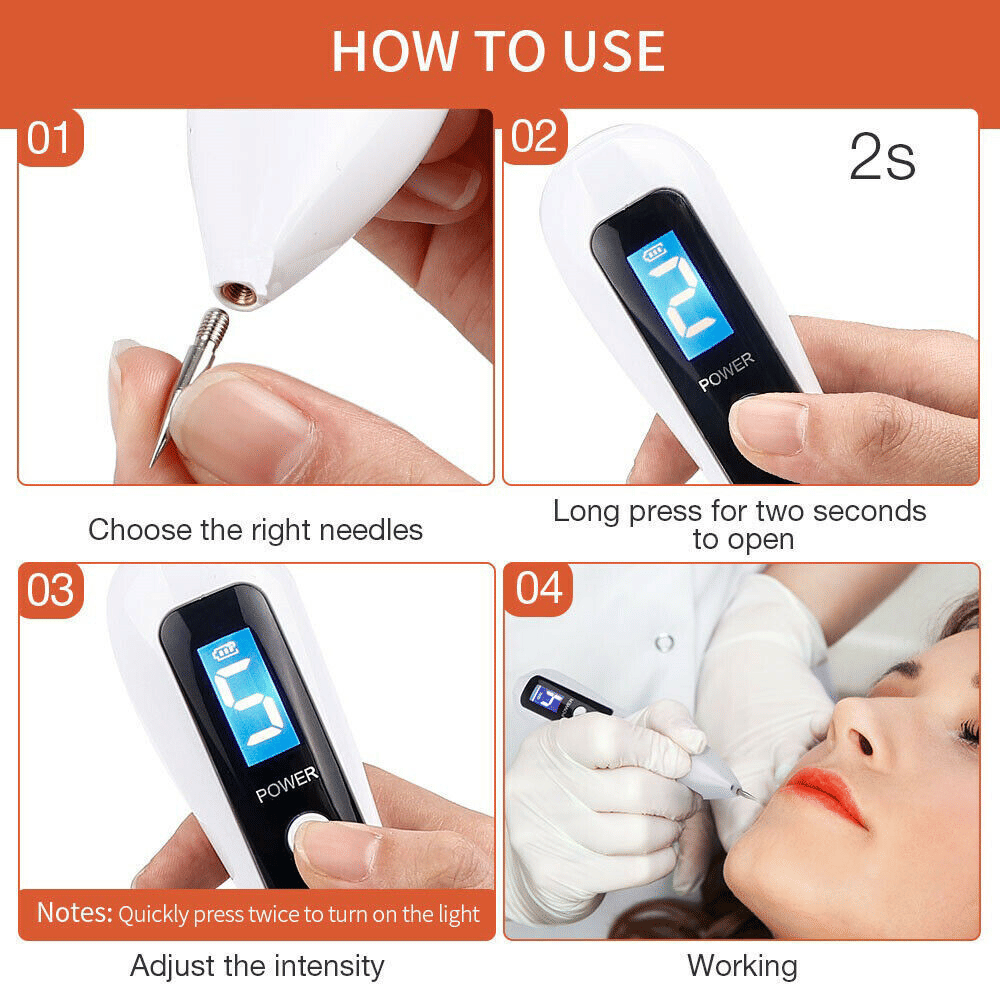 HOW TO USE

01

Choose the right needles

02

2s

2

POWER

Long press for two seconds to open

03

5

POWER

Notes: Quickly press twice to turn on the light

Adjust the intensity

04

Working